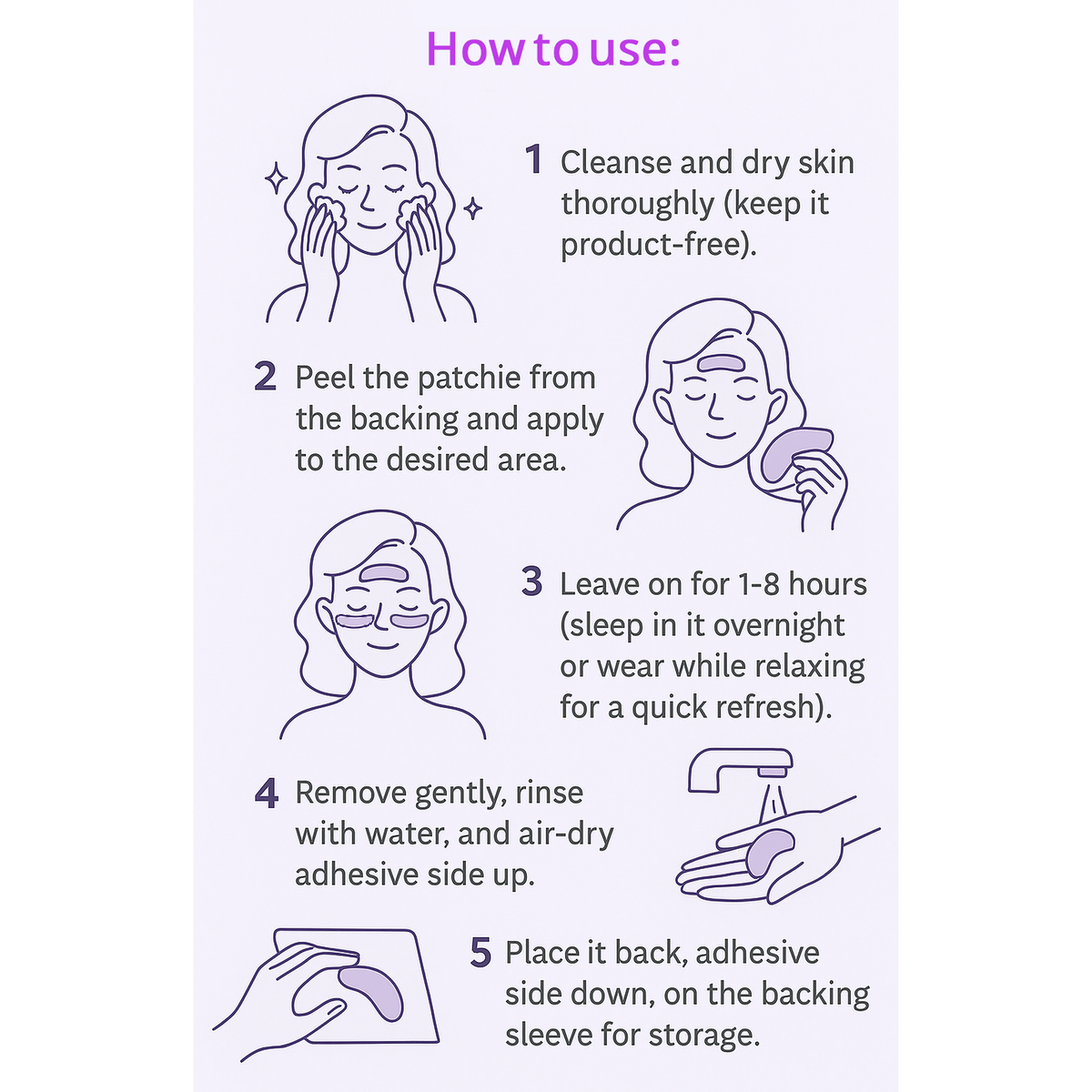 How to use:

1 Cleanse and dry skin thoroughly (keep it product-free).

2 Peel the patchie from the backing and apply to the desired area.

3 Leave on for 1-8 hours (sleep in it overnight or wear while relaxing for a quick refresh).

4 Remove gently, rinse with water, and air-dry adhesive side up.

5 Place it back, adhesive side down, on the backing sleeve for storage.