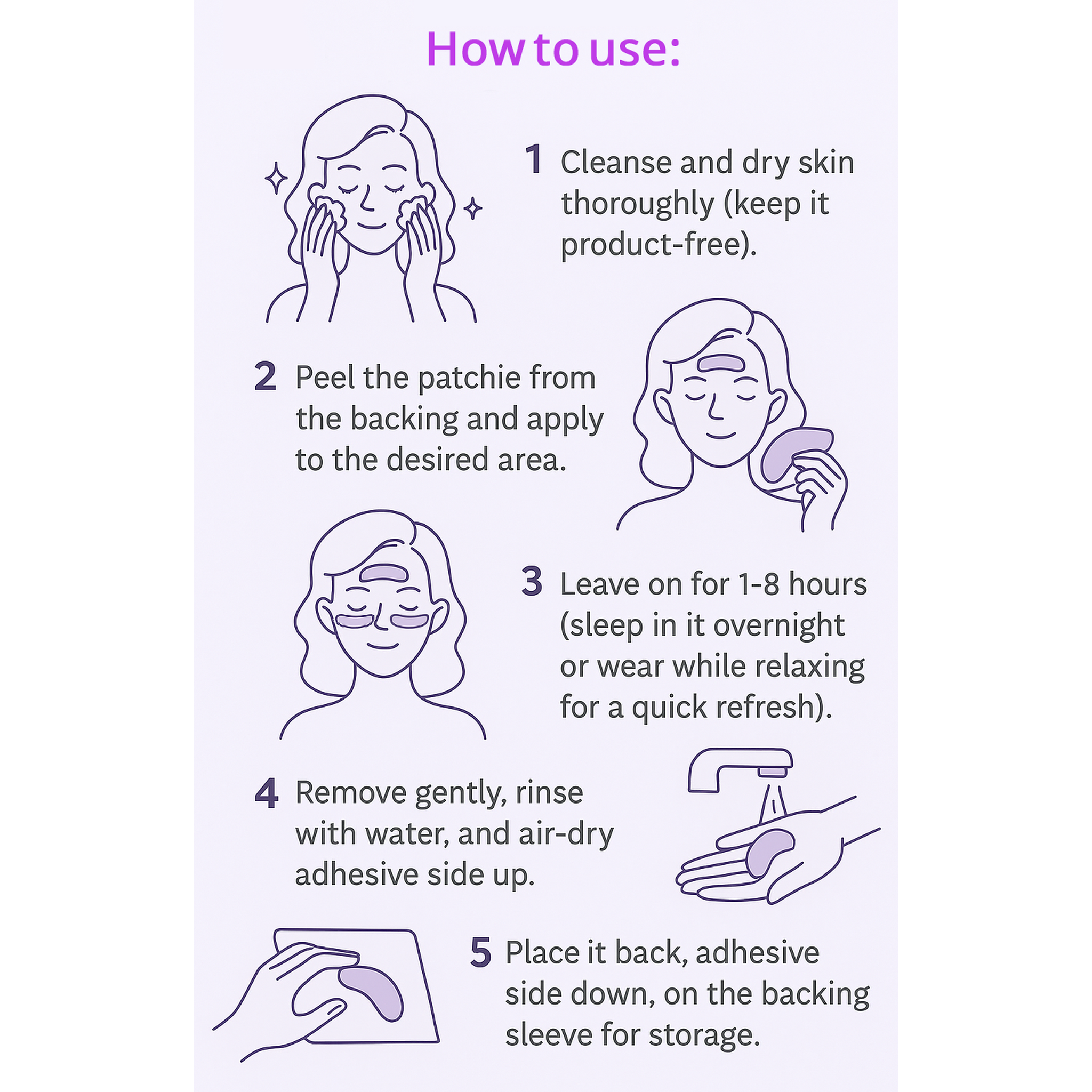 How to use:

1 Cleanse and dry skin thoroughly (keep it product-free).

2 Peel the patchie from the backing and apply to the desired area.

3 Leave on for 1-8 hours (sleep in it overnight or wear while relaxing for a quick refresh).

4 Remove gently, rinse with water, and air-dry adhesive side up.

5 Place it back, adhesive side down, on the backing sleeve for storage.